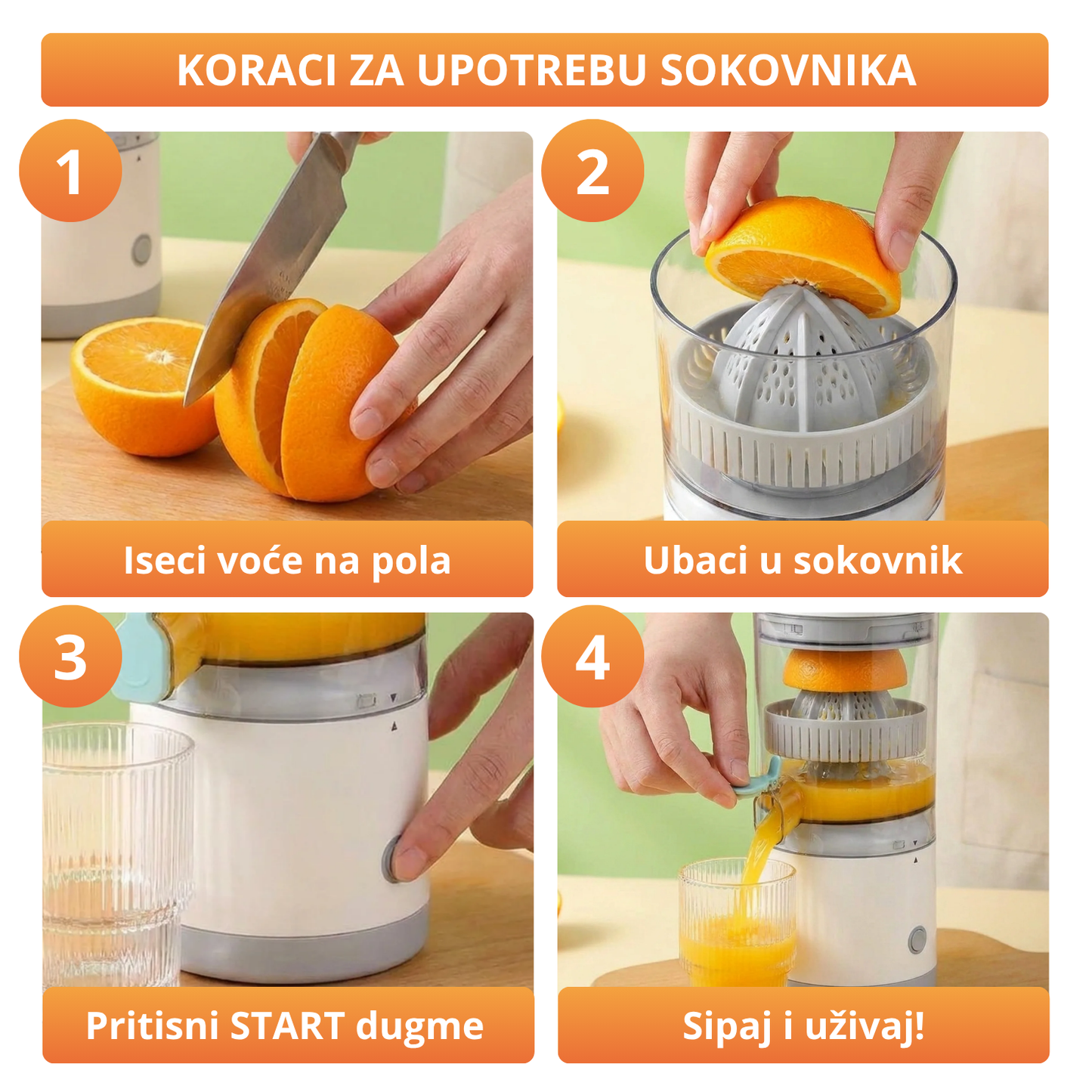 KORACI ZA UPOTREBU SOKOVNIKA

1

Iseci voće na pola

2

Ubaci u sokovnik

3

Pritisni START dugme

4

Sipaj i uživaj!